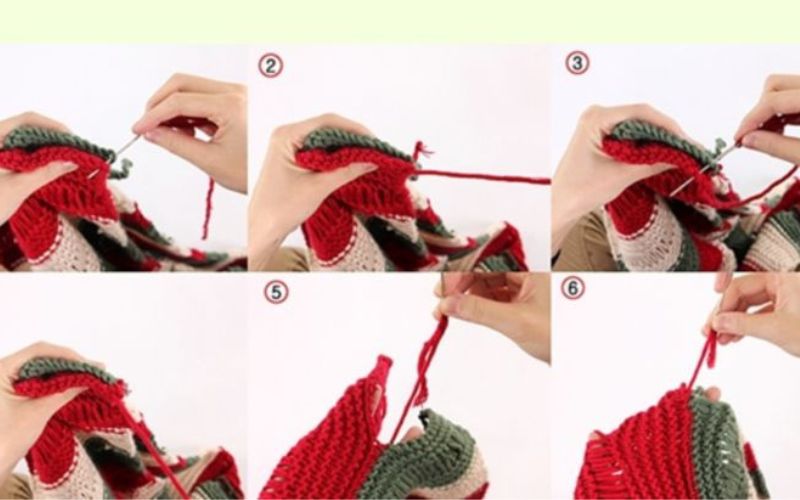 2

3

5

6